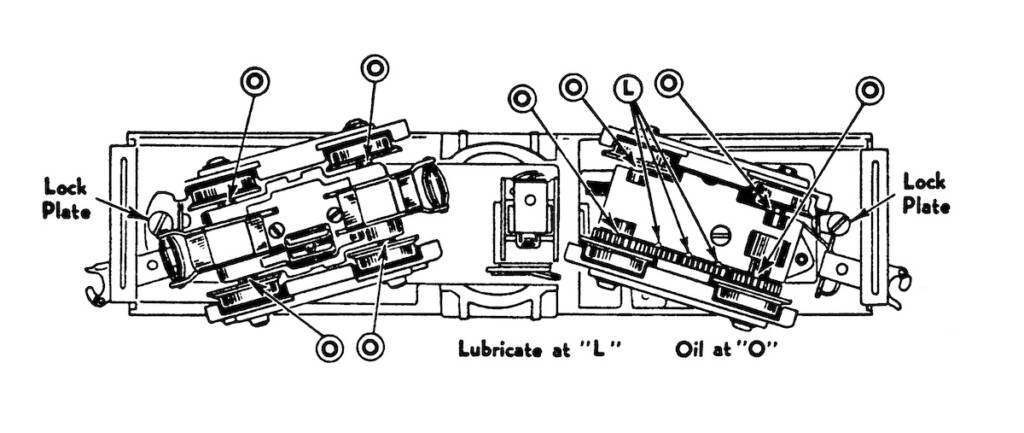 O
O
O
O
L
O
O
Lock Plate
Lock Plate
O
O
Lubricate at "L"
Oil at "O"