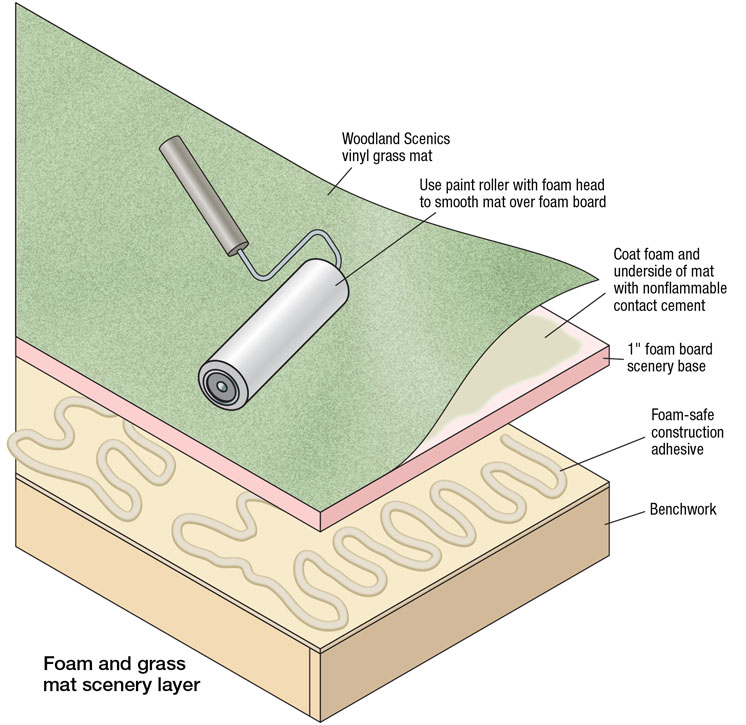 Woodland Scenics vinyl grass mat

Use paint roller with foam head to smooth mat over foam board

Coat foam and underside of mat with nonflammable contact cement

1" foam board scenery base

Foam-safe construction adhesive

Benchwork

Foam and grass mat scenery layer